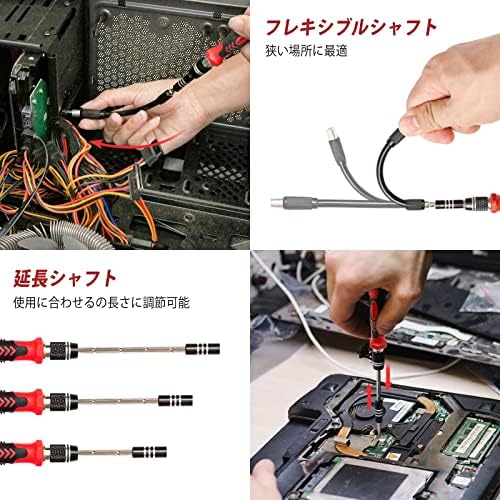 フレキシブルシャフト
狭い場所に最適

延長シャフト
使用に合わせるの長さに調節可能